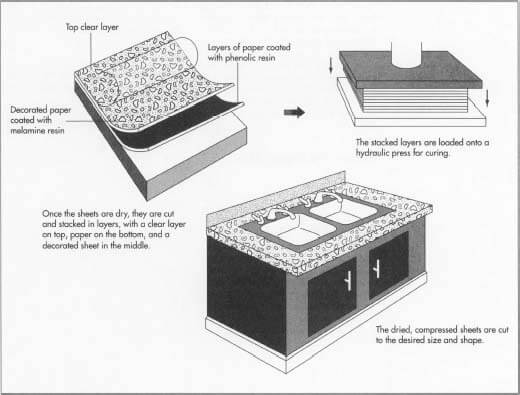 Top clear layer

Layers of paper coated with phenolic resin

Decorated paper coated with melamine resin

The stacked layers are loaded onto a hydraulic press for curing.

Once the sheets are dry, they are cut and stacked in layers, with a clear layer on top, paper on the bottom, and a decorated sheet in the middle.

The dried, compressed sheets are cut to the desired size and shape.