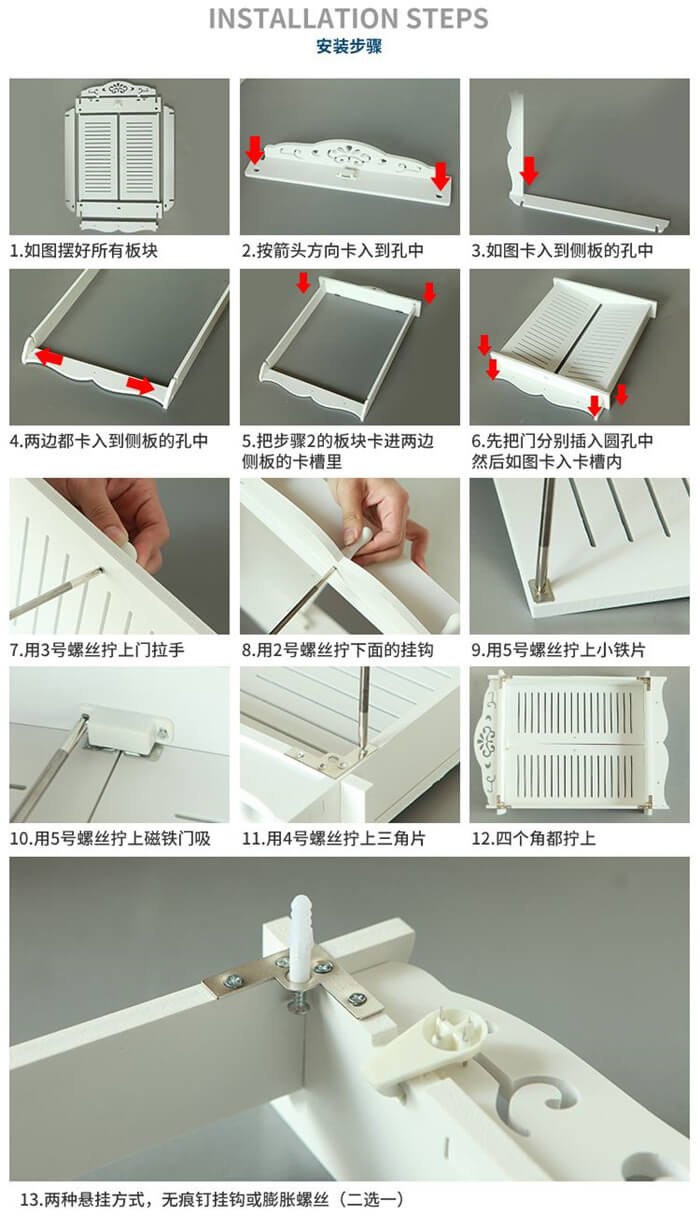 INSTALLATION STEPS
安装步骤

1.如图摆好所有板块

2.按箭头方向卡入到孔中

3.如图卡入到侧板的孔中

4.两边都卡入到侧板的孔中

5.把步骤2的板块卡进两边侧板的卡槽里

6.先把门分别插入圆孔中然后如图卡入卡槽内

7.用3号螺丝拧上门拉手

8.用2号螺丝拧下面的挂钩

9.用5号螺丝拧上小铁片

10.用5号螺丝拧上磁铁门吸

11.用4号螺丝拧上三角片

12.四个角都拧上

13.两种悬挂方式，无痕钉挂钩或膨胀螺丝（二选一）